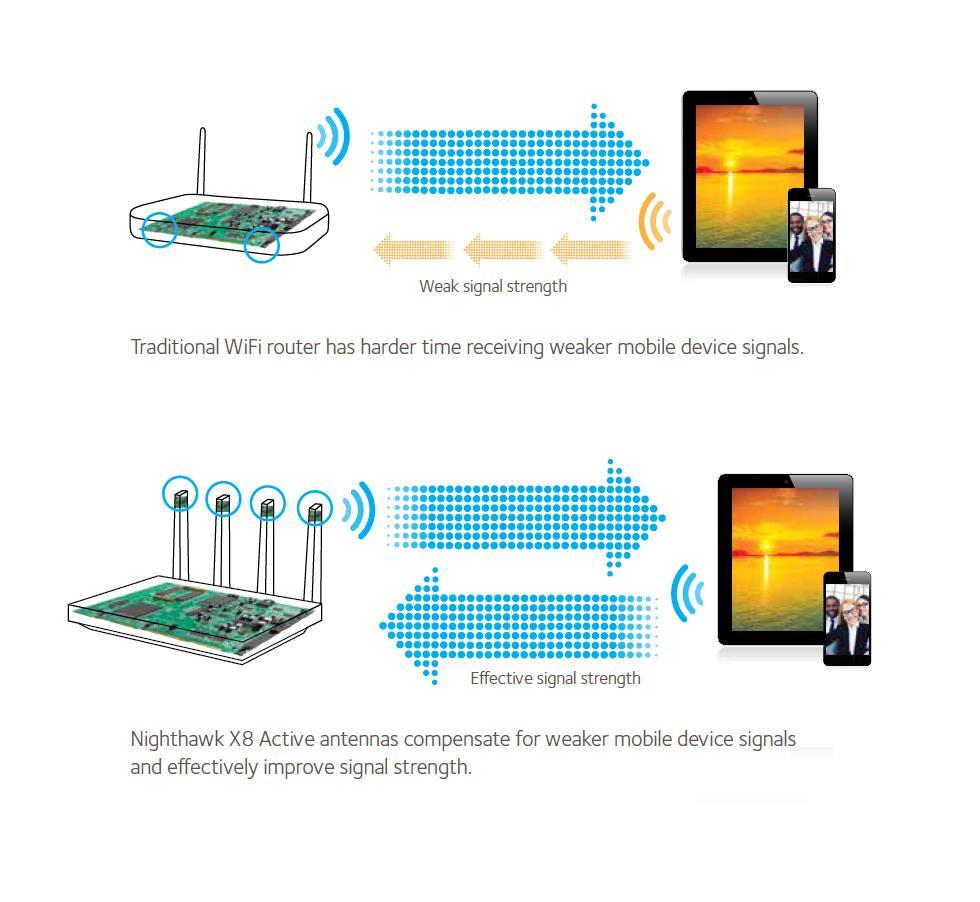 Weak signal strength

Traditional WiFi router has harder time receiving weaker mobile device signals.

Effective signal strength

Nighthawk X8 Active antennas compensate for weaker mobile device signals and effectively improve signal strength.