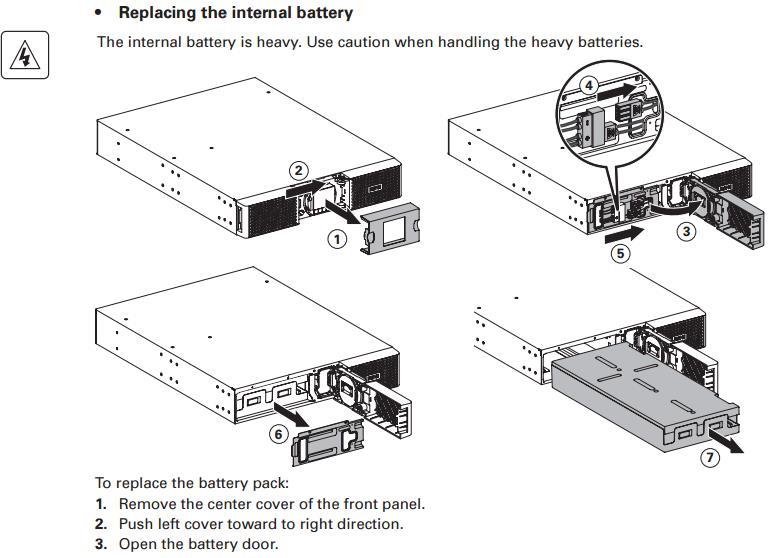 • Replacing the internal battery

The internal battery is heavy. Use caution when handling the heavy batteries.

2

1

4

3

5

6

7

To replace the battery pack:

1. Remove the center cover of the front panel.
2. Push left cover toward to right direction.
3. Open the battery door.