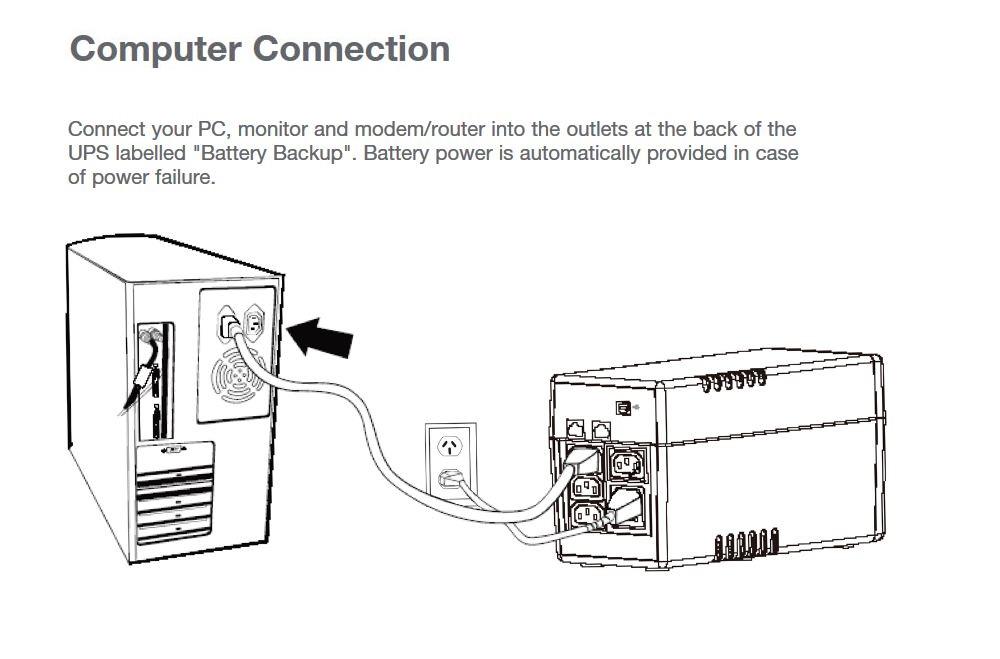 Computer Connection

Connect your PC, monitor and modem/router into the outlets at the back of the UPS labelled "Battery Backup". Battery power is automatically provided in case of power failure.